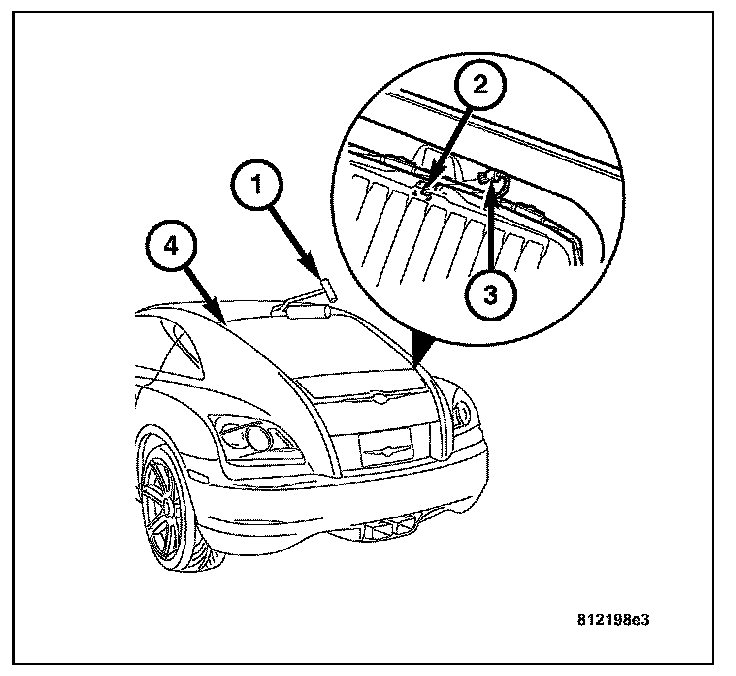 2
1
4
3
812198e3