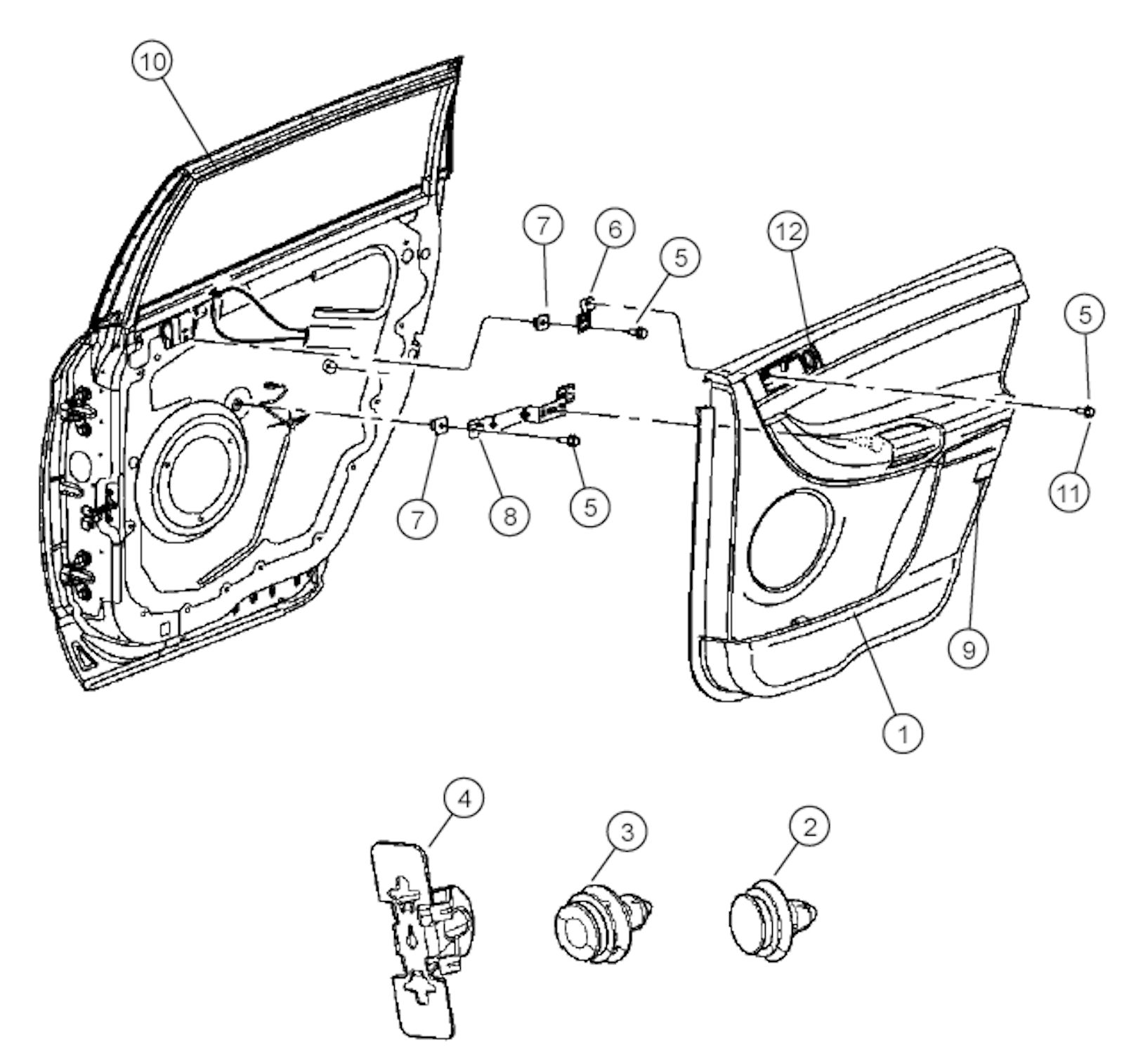 10
7
6
5
12
5
7
8
5
11
9
1
4
3
2