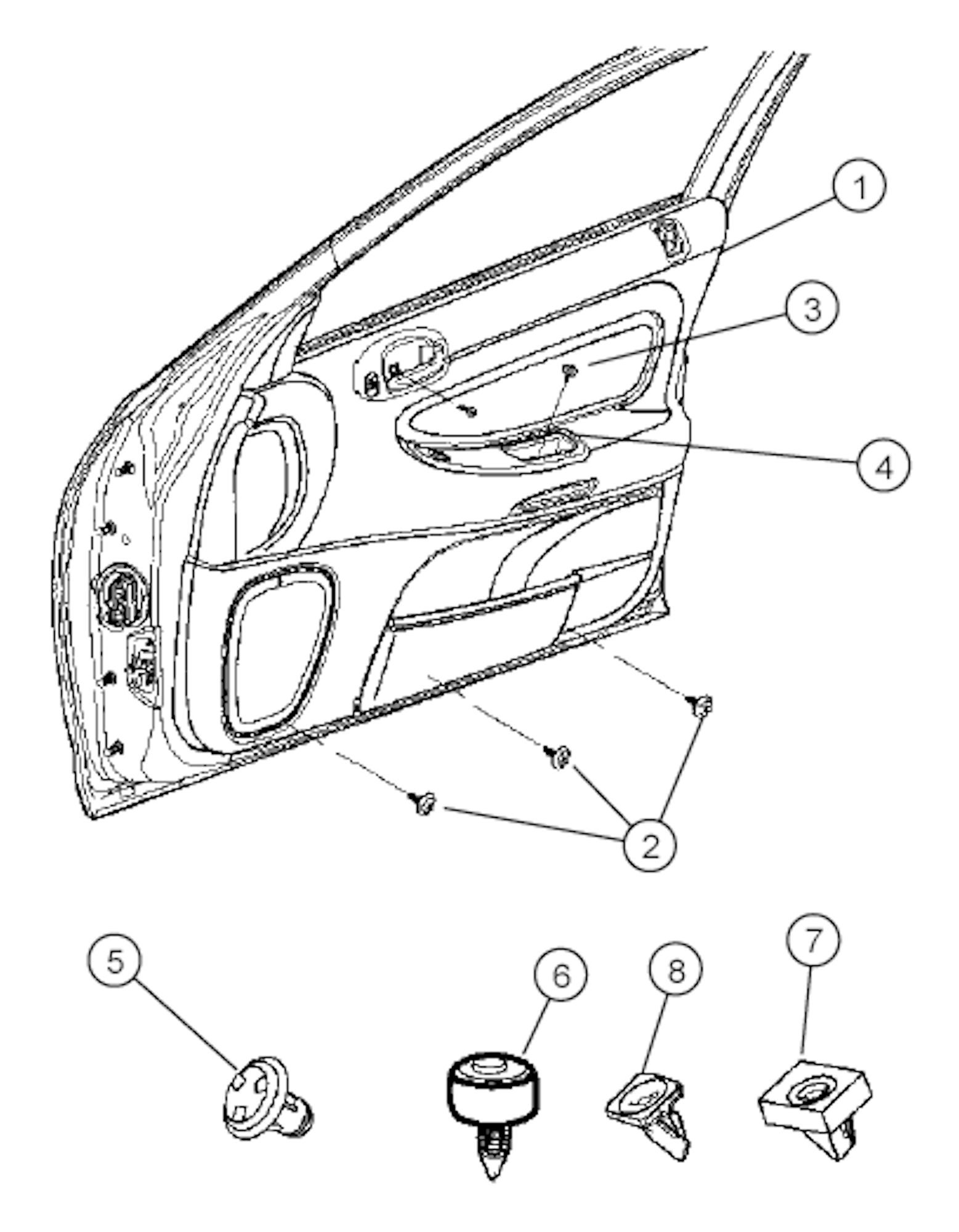 1
3
4
2
5
6
8
7