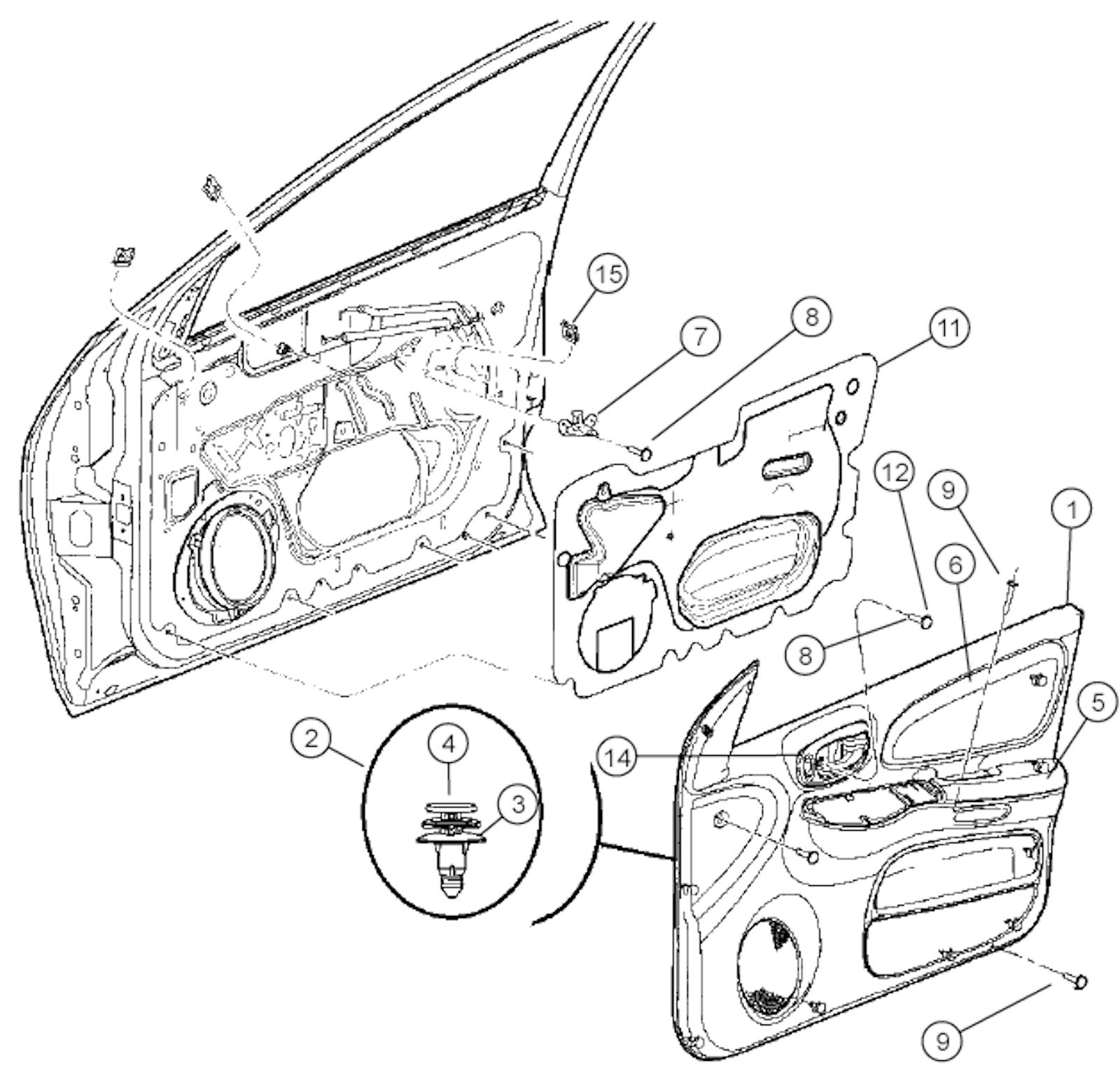 15
7
8
11
12
9
1
6
8
5
2
4
3
14
9