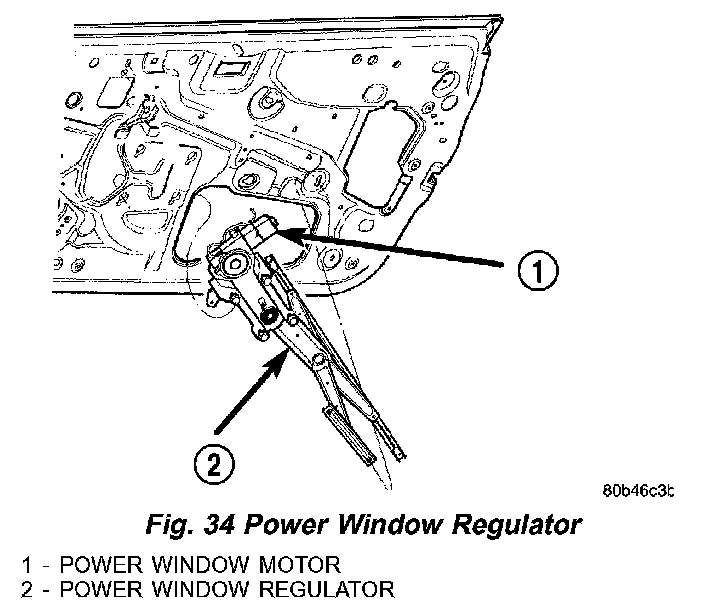 1

2

80b46c3b

Fig. 34 Power Window Regulator

1 - POWER WINDOW MOTOR
2 - POWER WINDOW REGULATOR