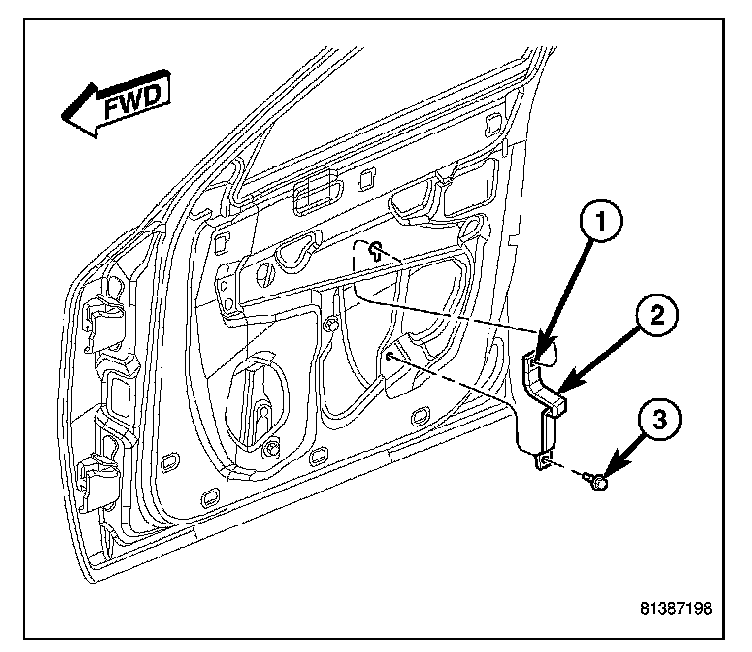 FWD

1

2

3

81387198