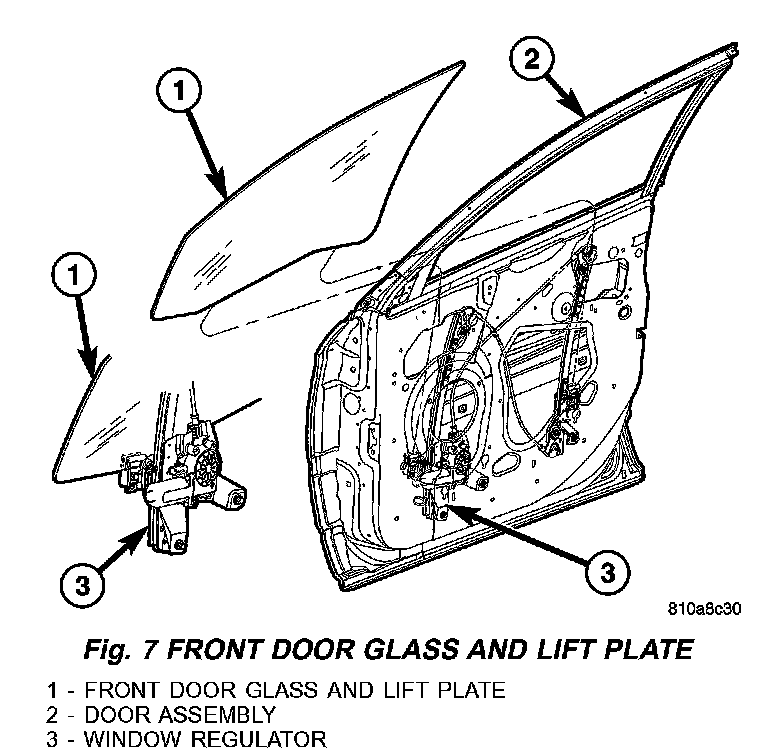 1

2

1

3

3

810a8c30

Fig. 7 FRONT DOOR GLASS AND LIFT PLATE

1 - FRONT DOOR GLASS AND LIFT PLATE
2 - DOOR ASSEMBLY
3 - WINDOW REGULATOR