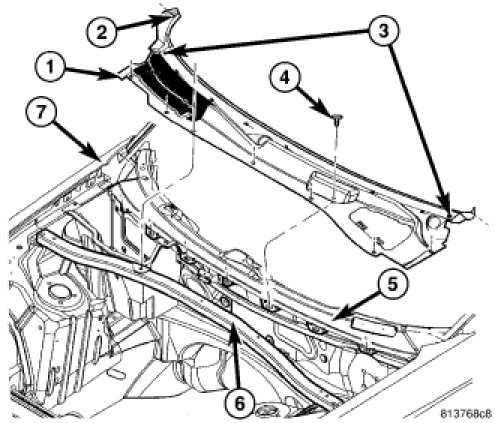 2
3
1
4
7
5
6
813768c8