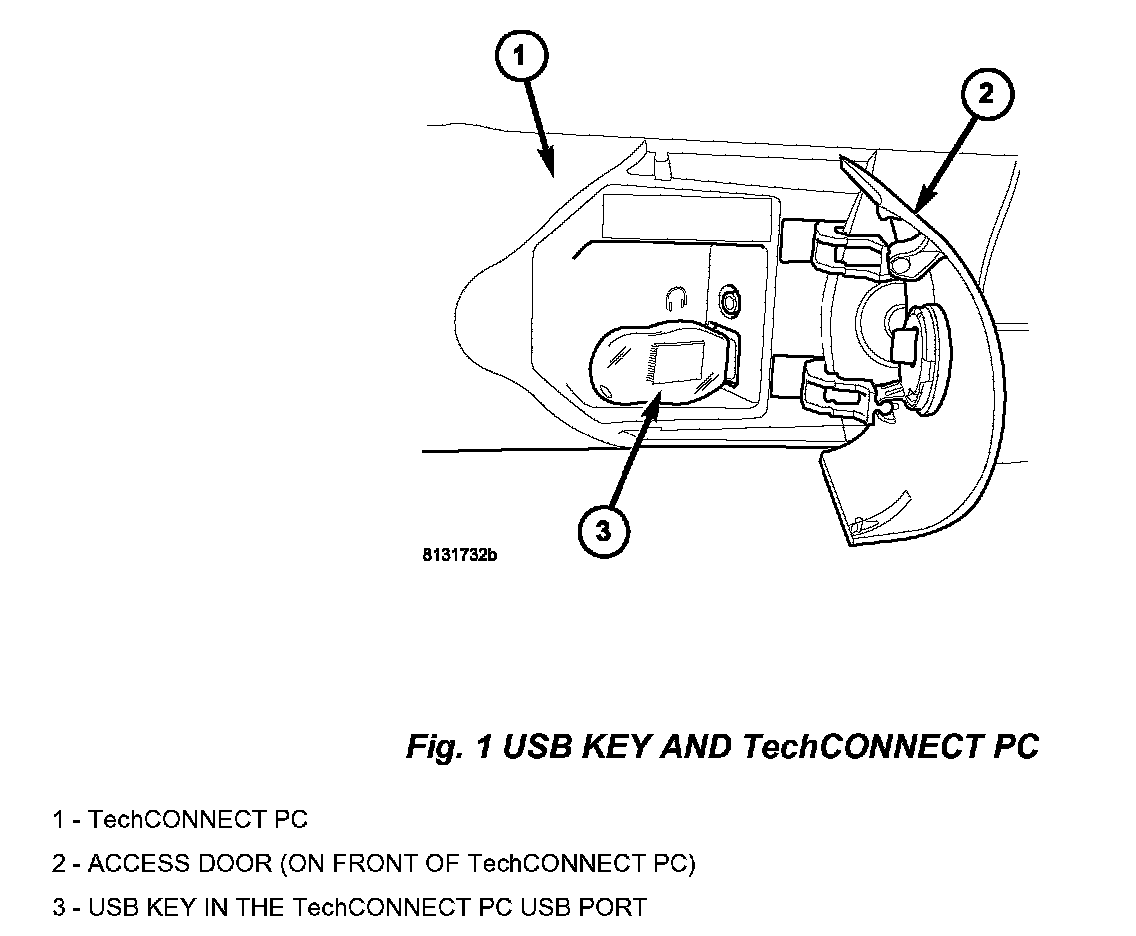 1

2

3

8131732b

Fig. 1 USB KEY AND TechCONNECT PC

1 - TechCONNECT PC

2 - ACCESS DOOR (ON FRONT OF TechCONNECT PC)

3 - USB KEY IN THE TechCONNECT PC USB PORT