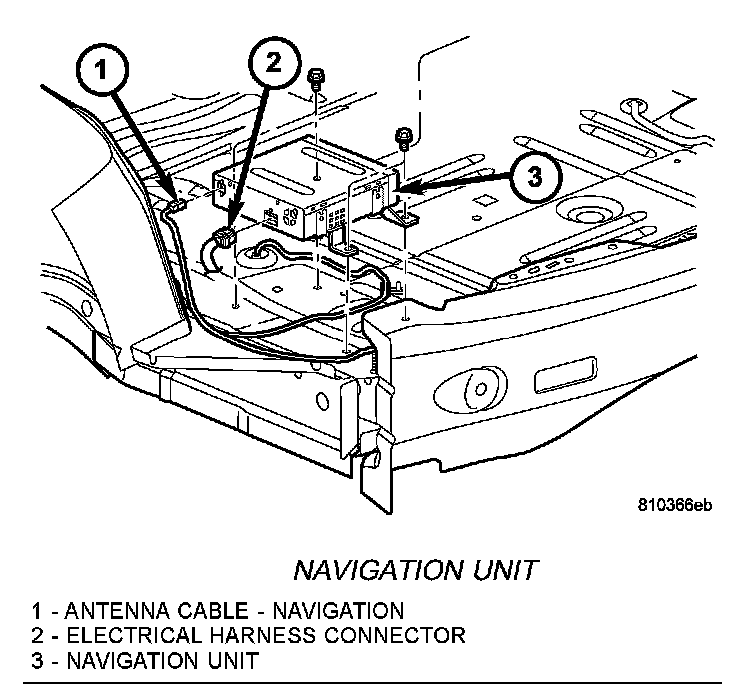 1

2

3

810366eb

NAVIGATION UNIT

1 - ANTENNA CABLE - NAVIGATION
2 - ELECTRICAL HARNESS CONNECTOR
3 - NAVIGATION UNIT