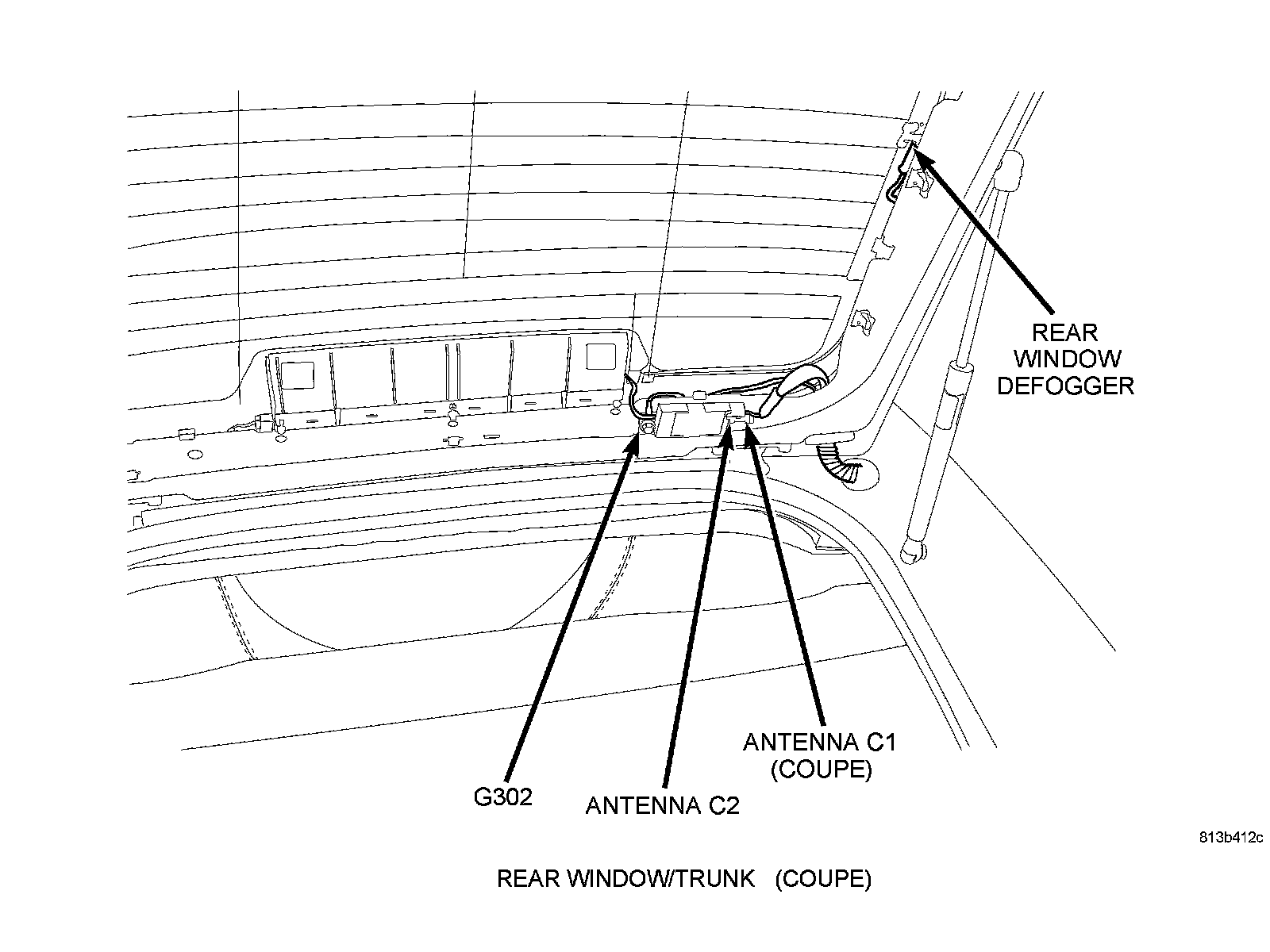 REAR
WINDOW
DEFOGGER

ANTENNA C1
(COUPE)

G302

ANTENNA C2

813b412c

REAR WINDOW/TRUNK (COUPE)