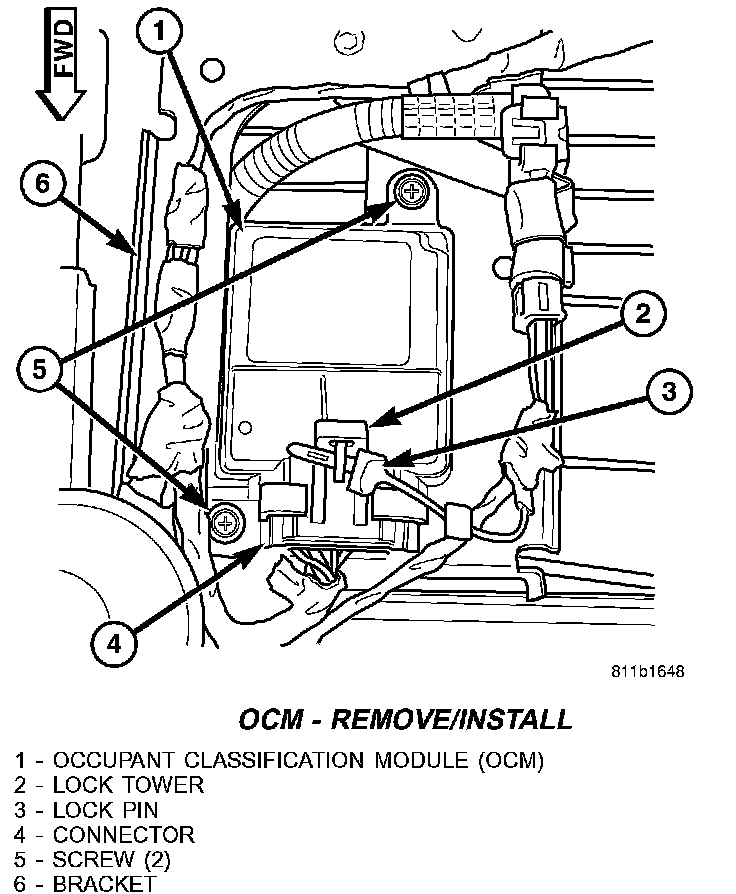 FWD

1

6

2

5

3

4

811b1648

OCM - REMOVE/INSTALL

1 - OCCUPANT CLASSIFICATION MODULE (OCM)
2 - LOCK TOWER
3 - LOCK PIN
4 - CONNECTOR
5 - SCREW (2)
6 - BRACKET