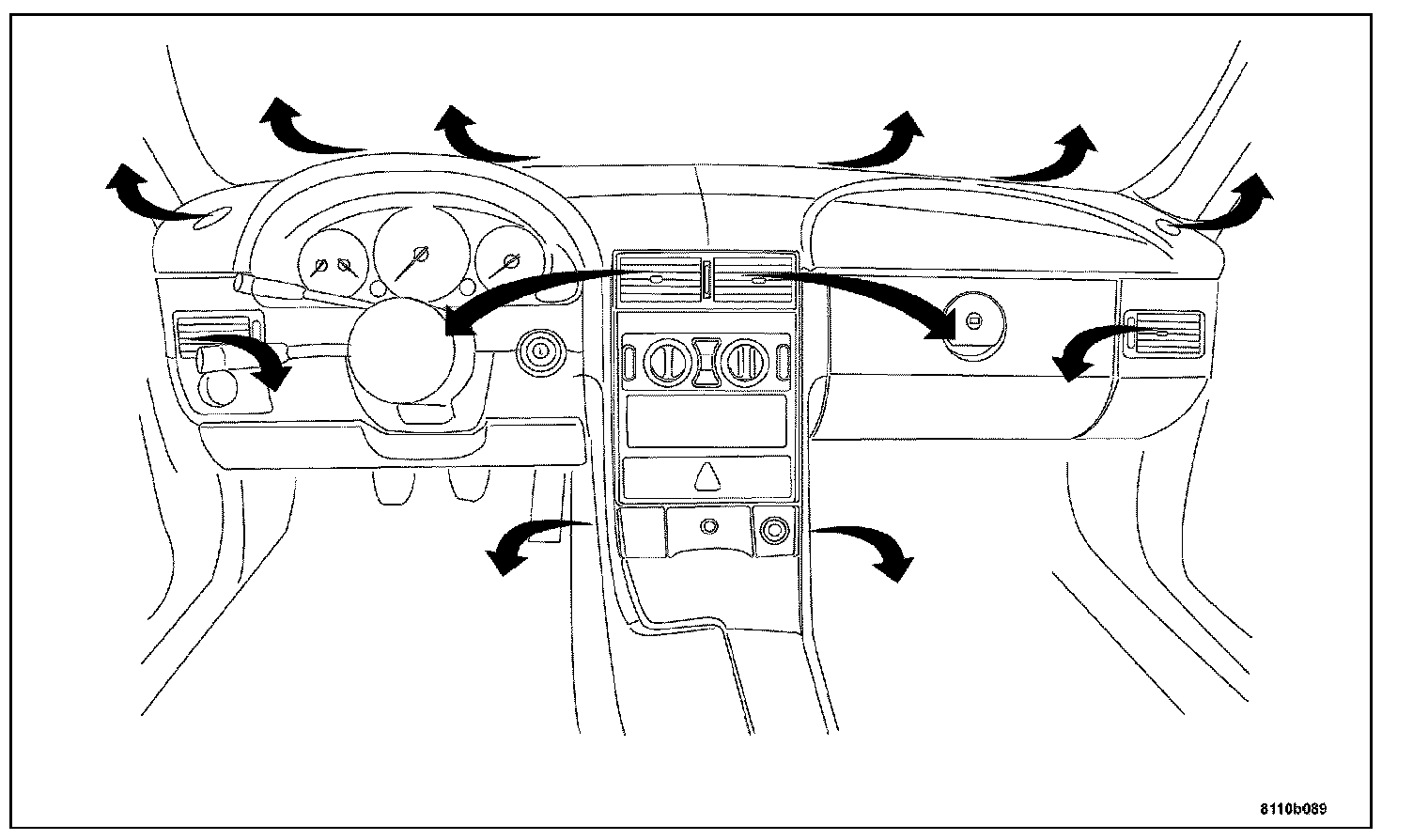 8110b089