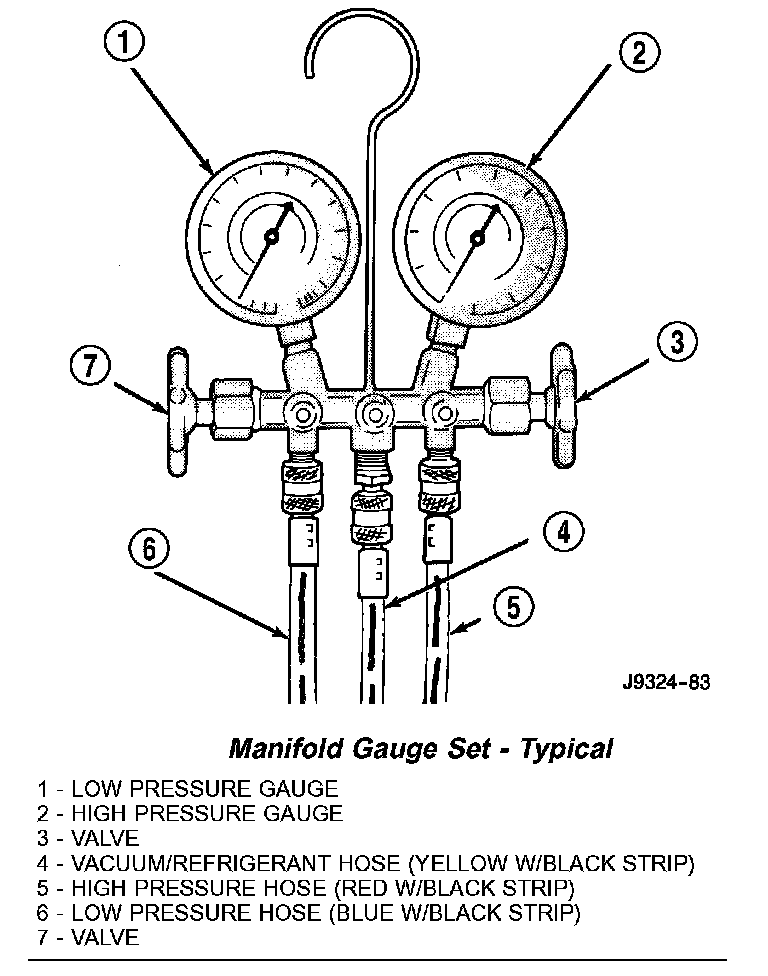 1
2
7
3
6
4
5
J9324-83

Manifold Gauge Set - Typical

1 - LOW PRESSURE GAUGE
2 - HIGH PRESSURE GAUGE
3 - VALVE
4 - VACUUM/REFRIGERANT HOSE (YELLOW W/BLACK STRIP)
5 - HIGH PRESSURE HOSE (RED W/BLACK STRIP)
6 - LOW PRESSURE HOSE (BLUE W/BLACK STRIP)
7 - VALVE