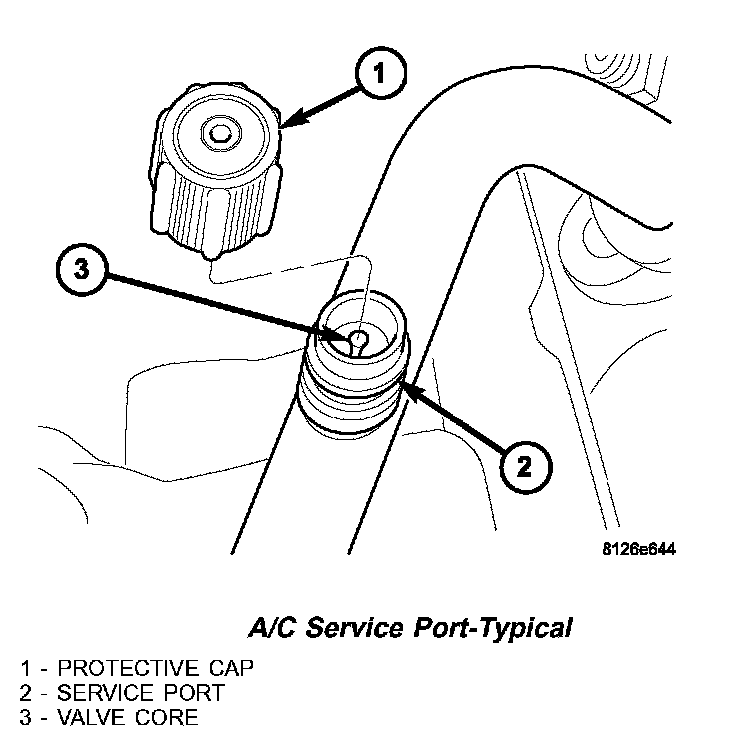 1

3

2

8126e644

A/C Service Port-Typical

1 - PROTECTIVE CAP
2 - SERVICE PORT
3 - VALVE CORE