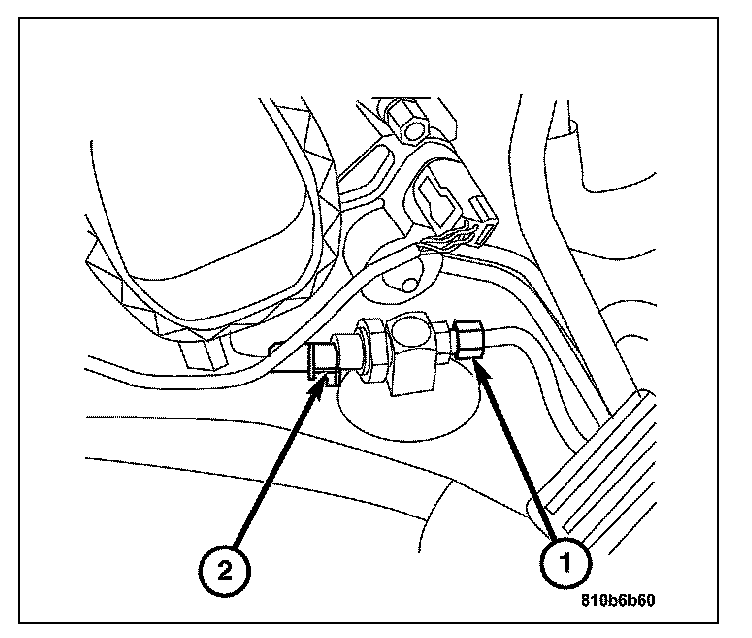 2
1
810b6b60