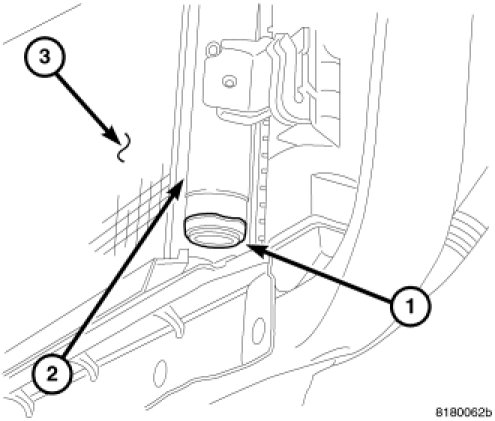 3

1

2

8180062b