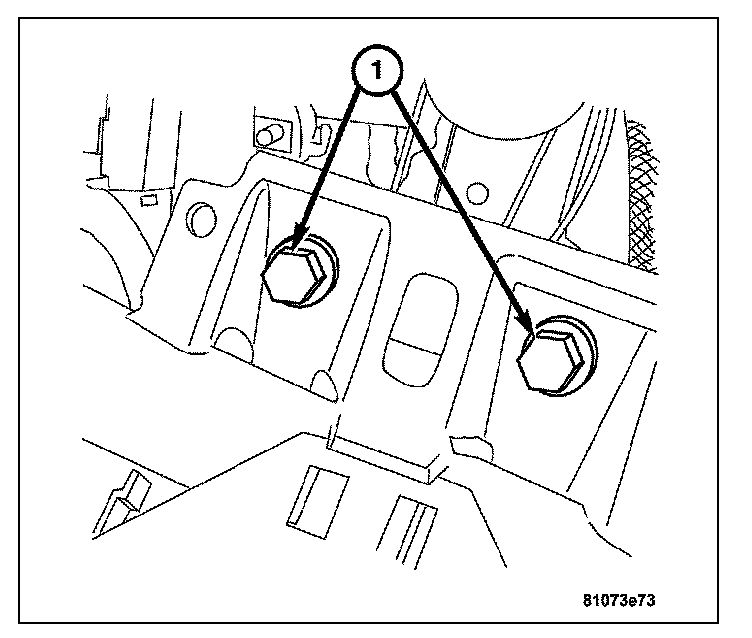 1

81073e73