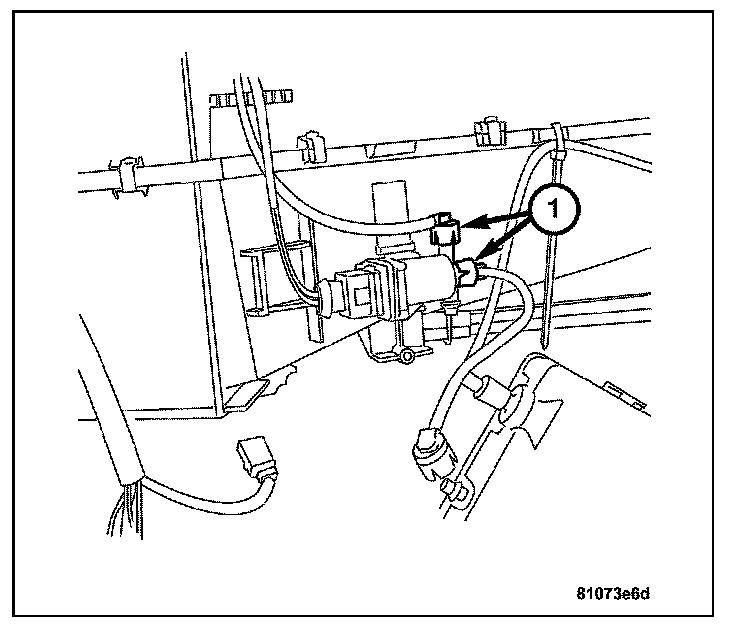 1

81073e6d