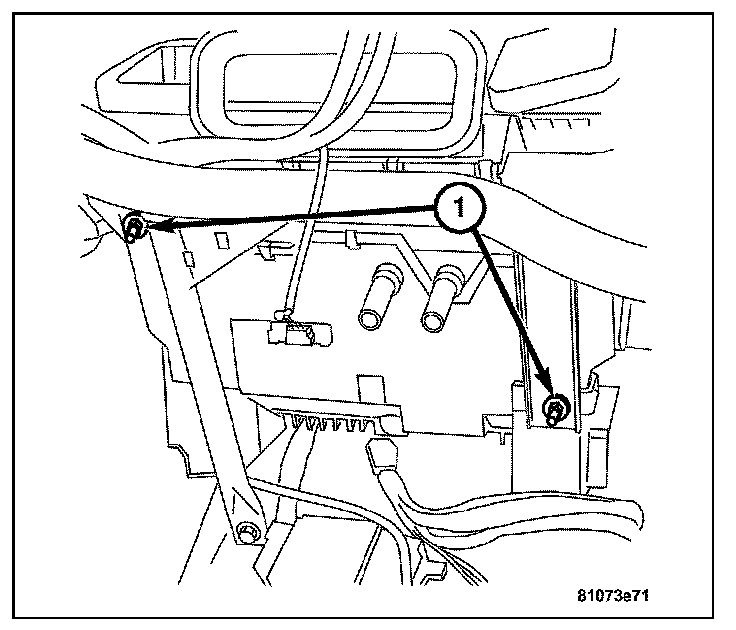 1

81073e71