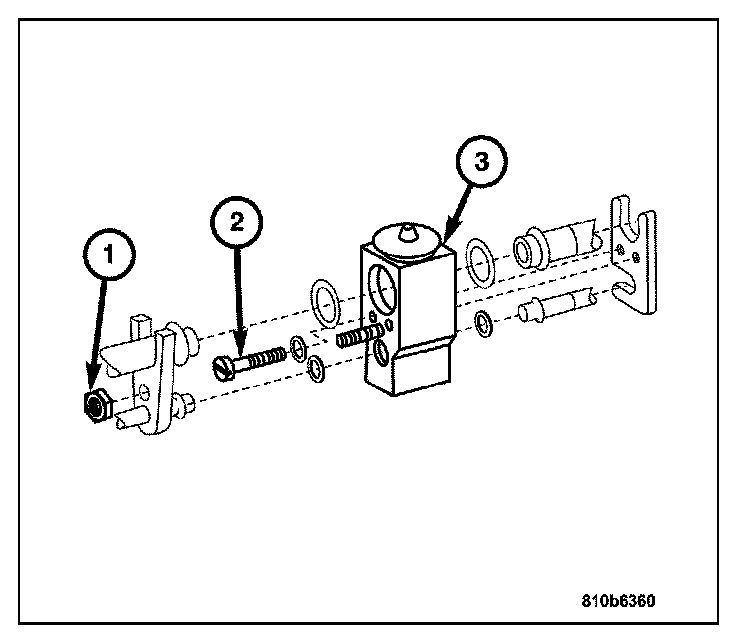 1
2
3
810b6360