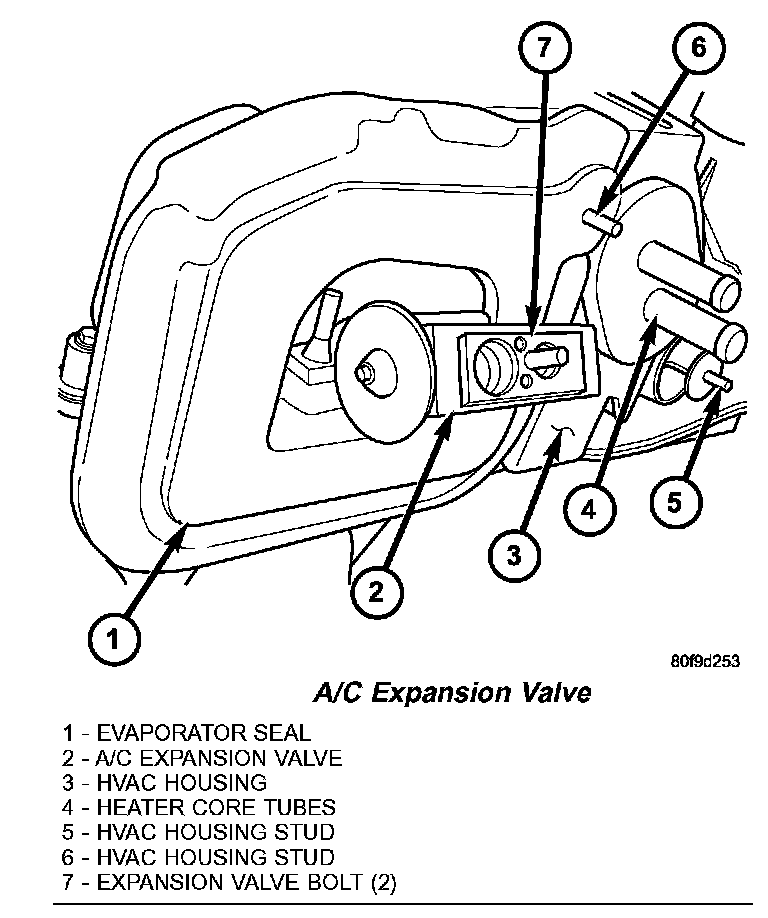 7
6
4
5
3
2
1

80f9d253

A/C Expansion Valve

1 - EVAPORATOR SEAL
2 - A/C EXPANSION VALVE
3 - HVAC HOUSING
4 - HEATER CORE TUBES
5 - HVAC HOUSING STUD
6 - HVAC HOUSING STUD
7 - EXPANSION VALVE BOLT (2)