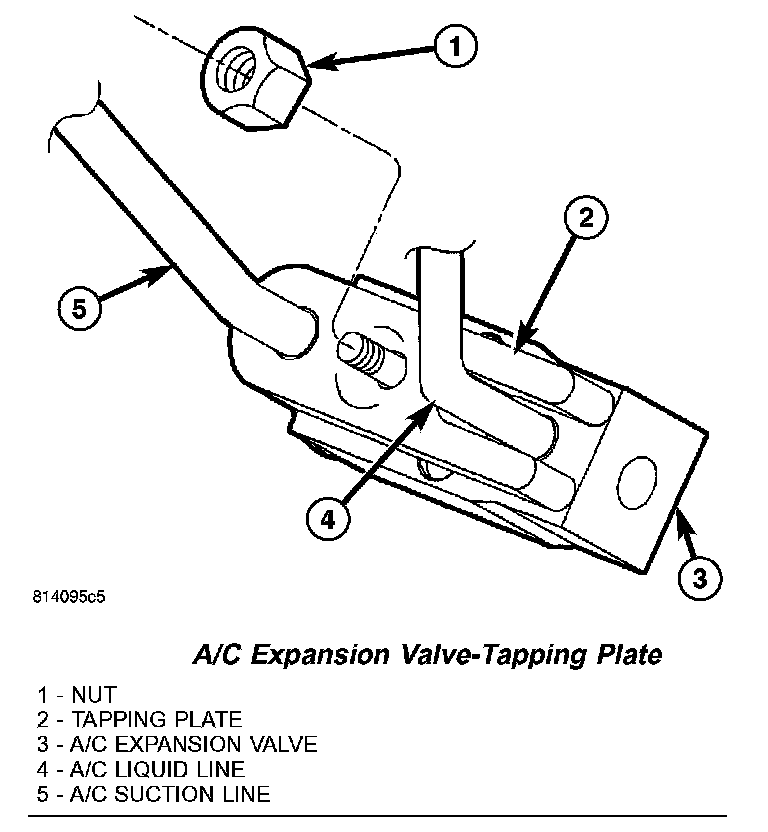 1

2

5

4

3

814095c5

A/C Expansion Valve-Tapping Plate

1 - NUT
2 - TAPPING PLATE
3 - A/C EXPANSION VALVE
4 - A/C LIQUID LINE
5 - A/C SUCTION LINE