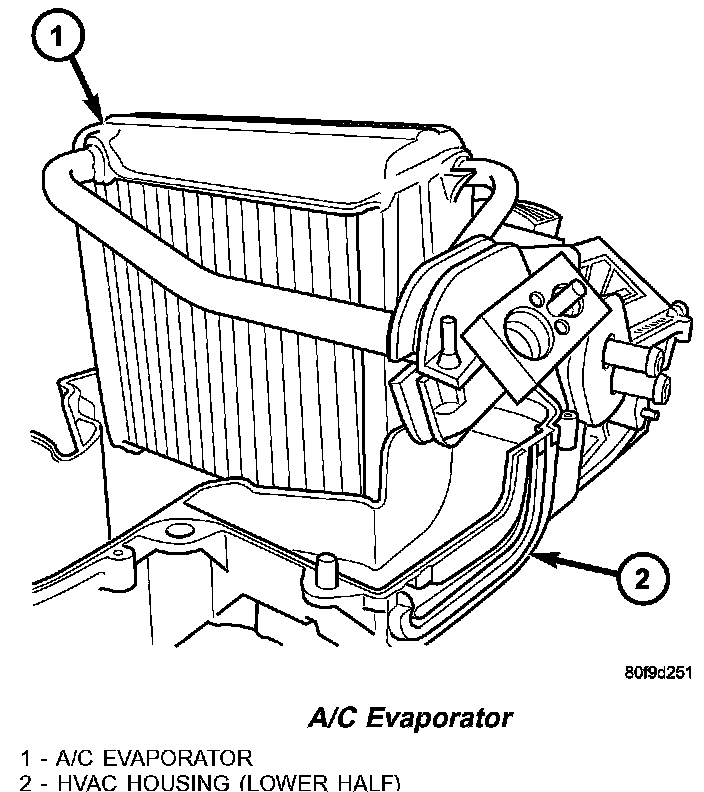 1

2

80f9d251

A/C Evaporator

1 - A/C EVAPORATOR
2 - HVAC HOUSING (LOWER HALF)