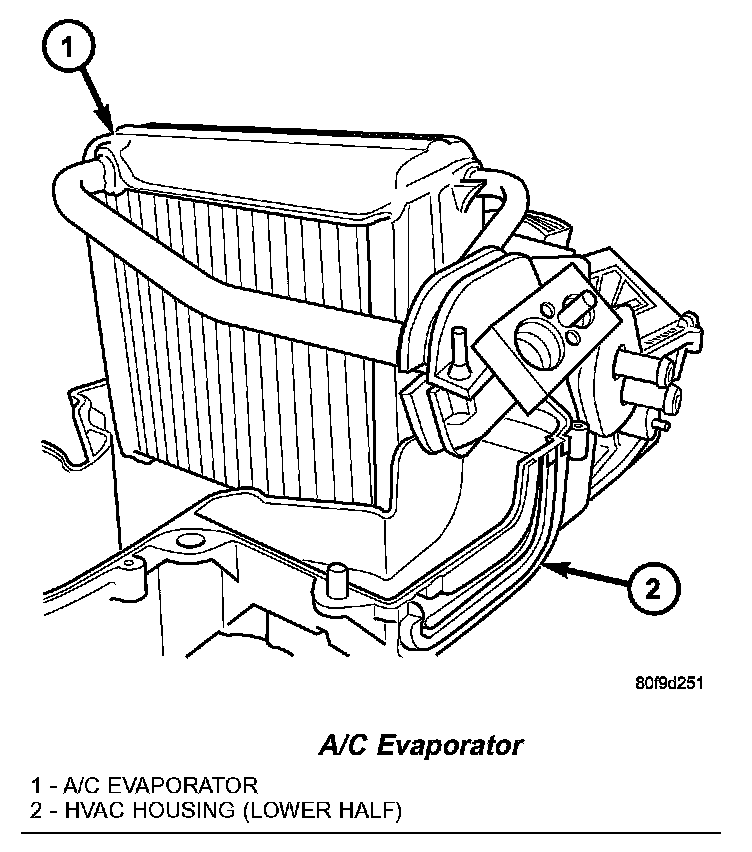 1

2

80f9d251

A/C Evaporator

1 - A/C EVAPORATOR
2 - HVAC HOUSING (LOWER HALF)