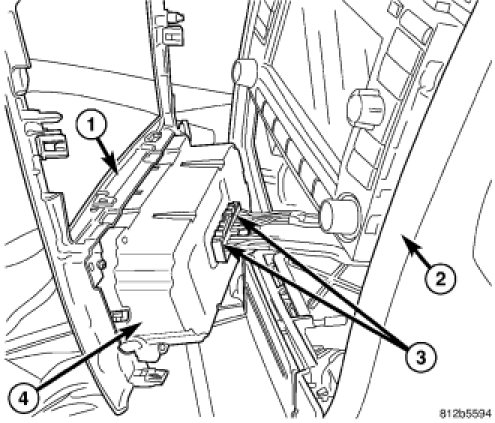 1
2
3
4
812b5594