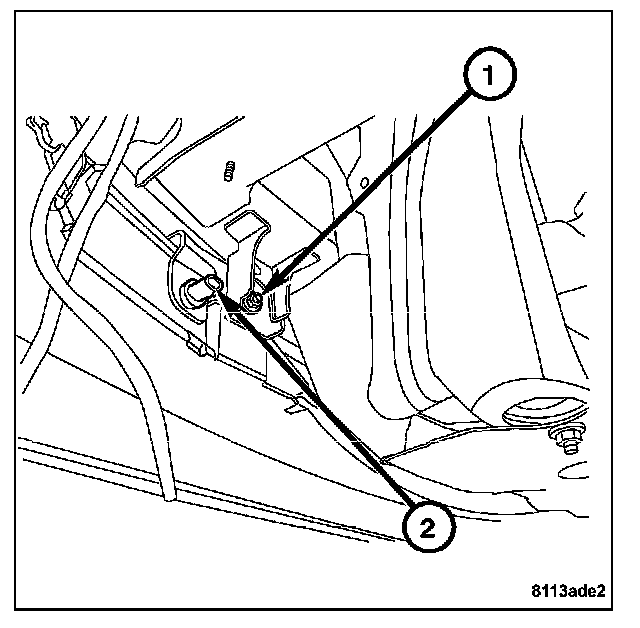 1

2

8113ade2