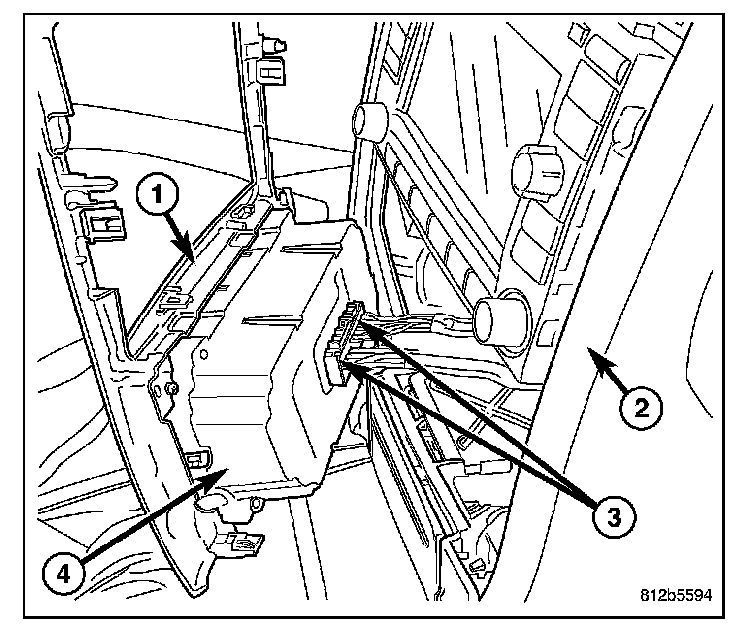 1
2
3
4
812b5594