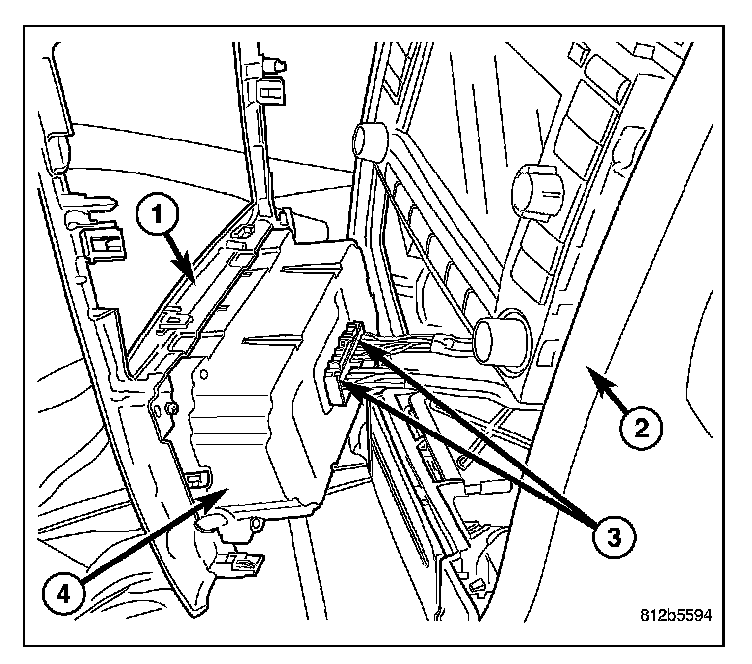 1
2
3
4
812b5594