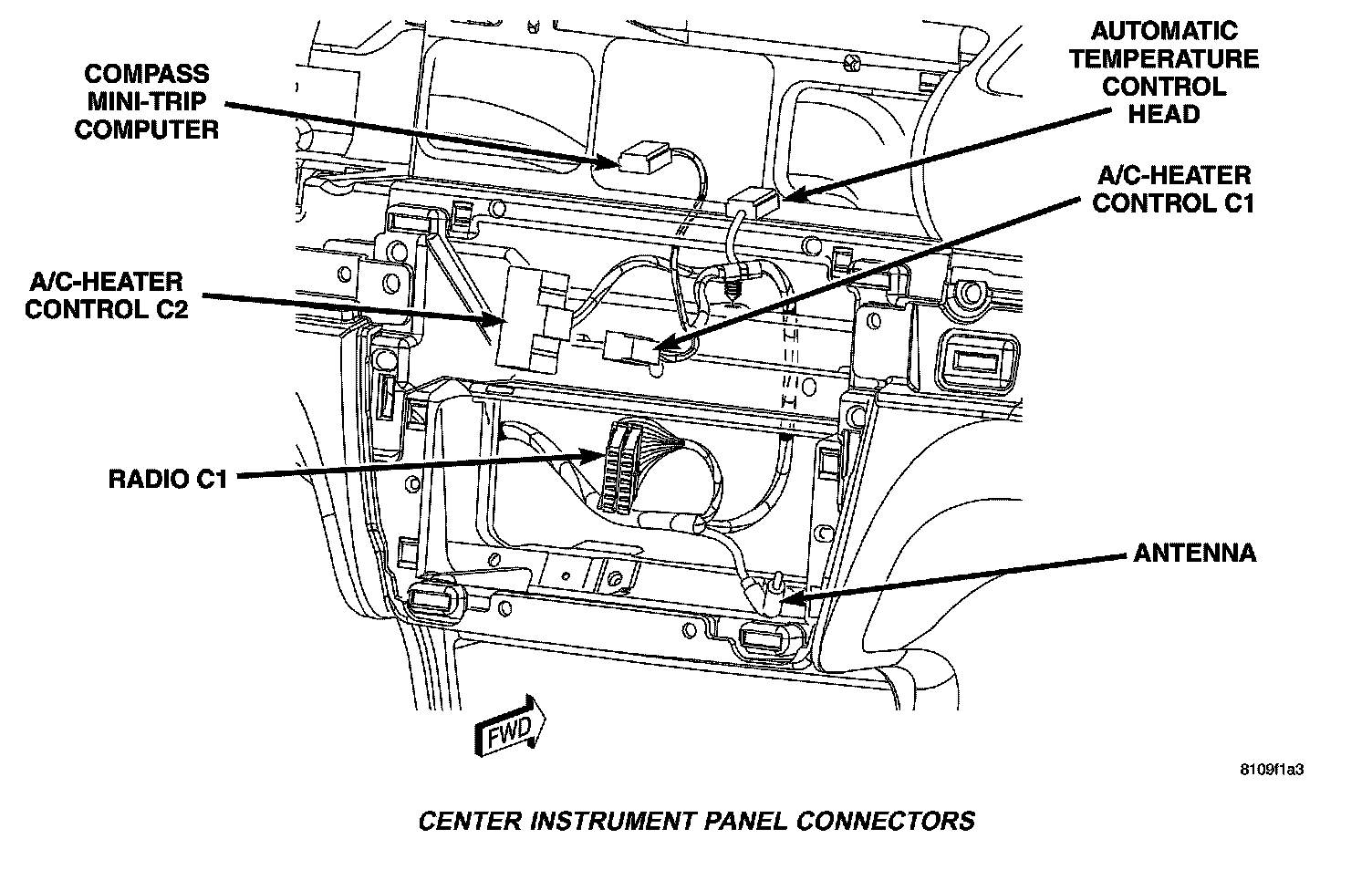 COMPASS MINI-TRIP COMPUTER

AUTOMATIC TEMPERATURE CONTROL HEAD

A/C-HEATER CONTROL C1

A/C-HEATER CONTROL C2

RADIO C1

ANTENNA

FWD

8109f1a3

CENTER INSTRUMENT PANEL CONNECTORS