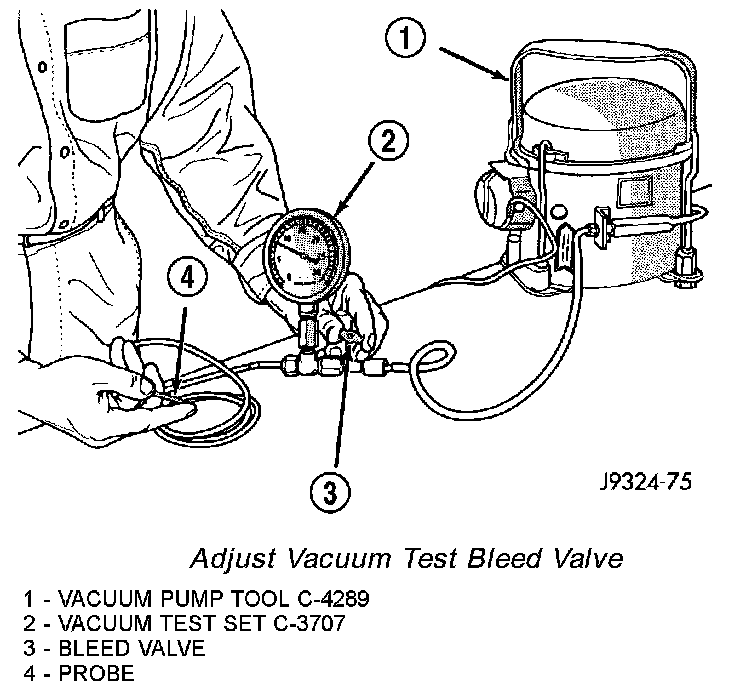 1
2
4
3
J9324-75

Adjust Vacuum Test Bleed Valve

1 - VACUUM PUMP TOOL C-4289
2 - VACUUM TEST SET C-3707
3 - BLEED VALVE
4 - PROBE