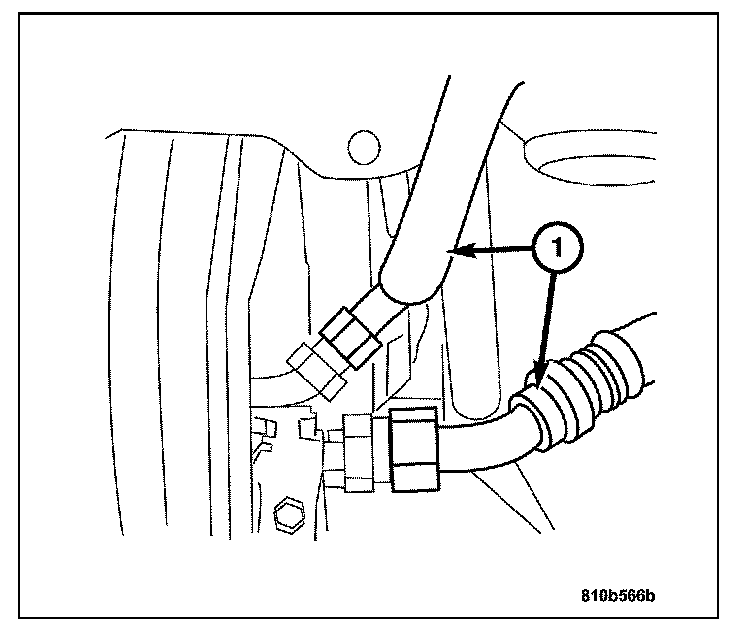 1

810b566b