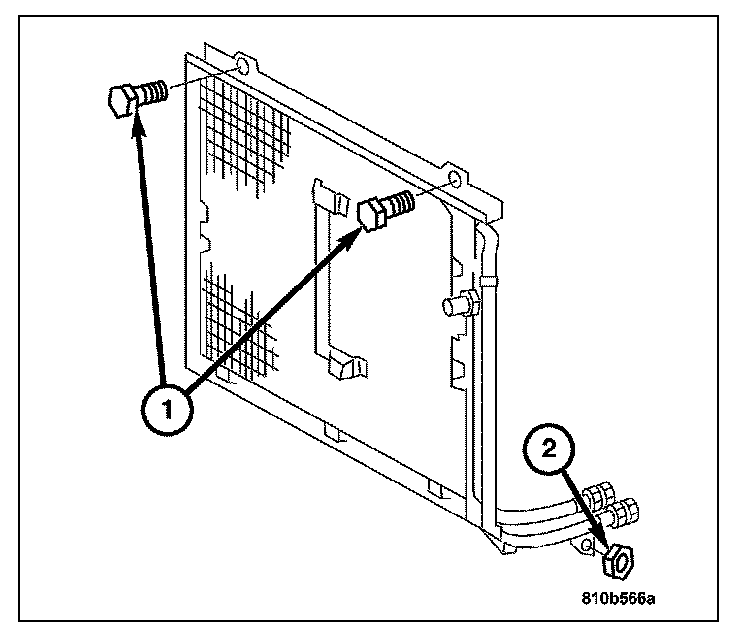 1
2
810b566a