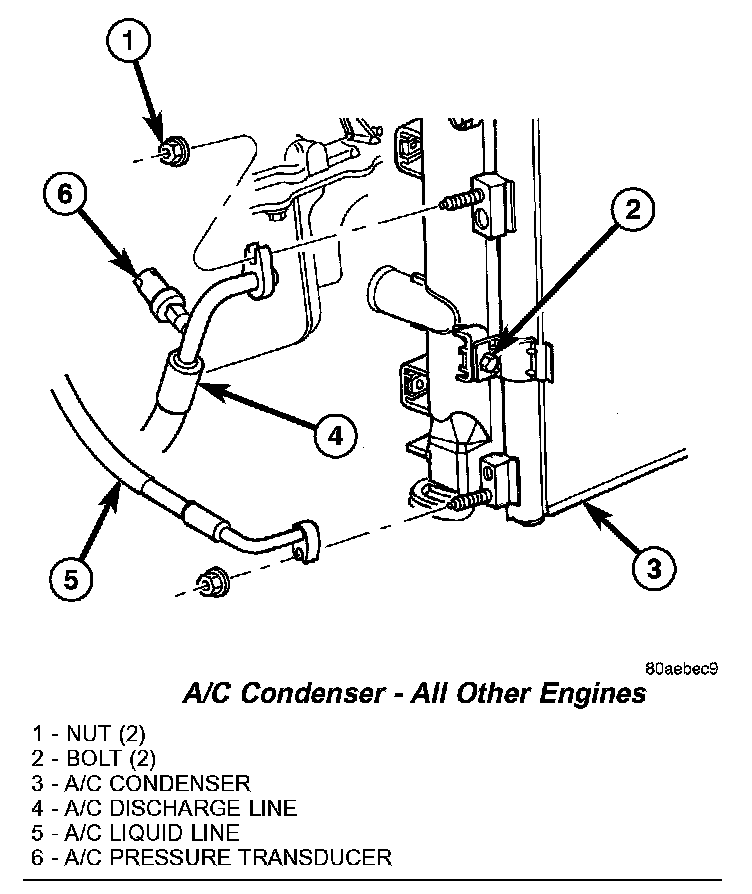 1

6

2

4

5

3

80aebec9

A/C Condenser - All Other Engines

1 - NUT (2)
2 - BOLT (2)
3 - A/C CONDENSER
4 - A/C DISCHARGE LINE
5 - A/C LIQUID LINE
6 - A/C PRESSURE TRANSDUCER