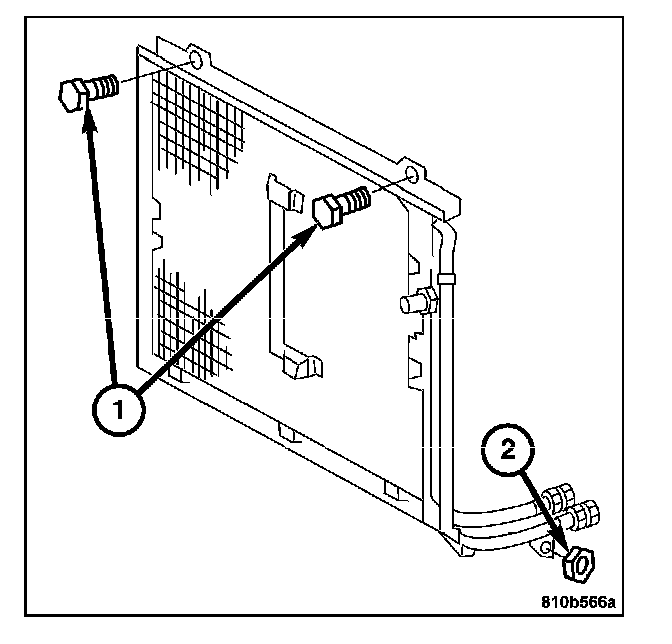 1
2
810b566a