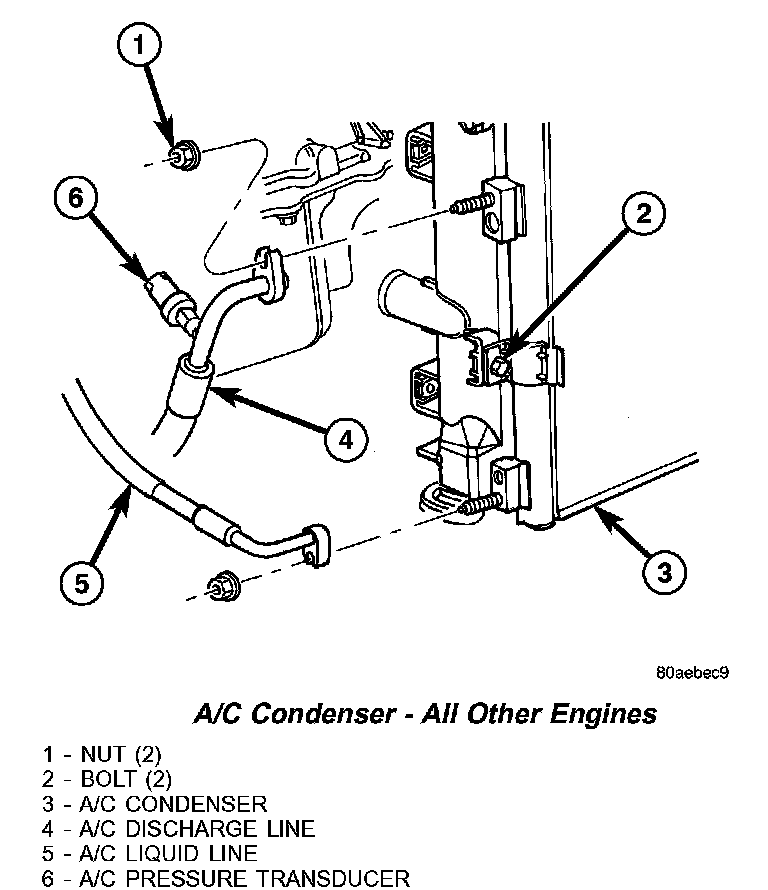 1

6

2

4

5

3

80aebec9

A/C Condenser - All Other Engines

1 - NUT (2)
2 - BOLT (2)
3 - A/C CONDENSER
4 - A/C DISCHARGE LINE
5 - A/C LIQUID LINE
6 - A/C PRESSURE TRANSDUCER