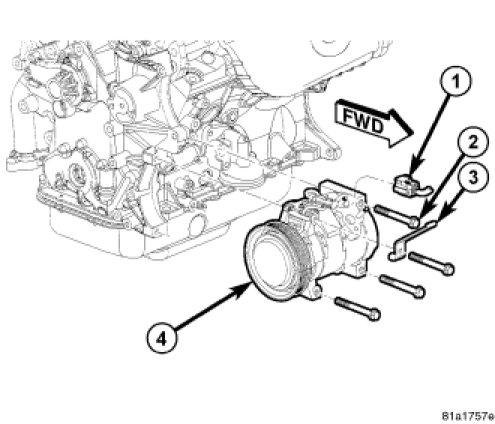 FWD
1
2
3
4
81a1757e