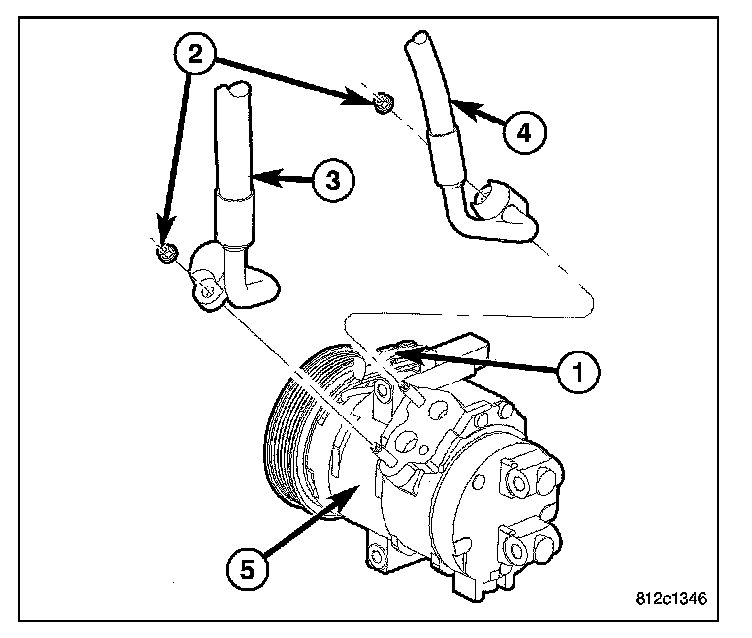 2
4
3
1
5
812c1346