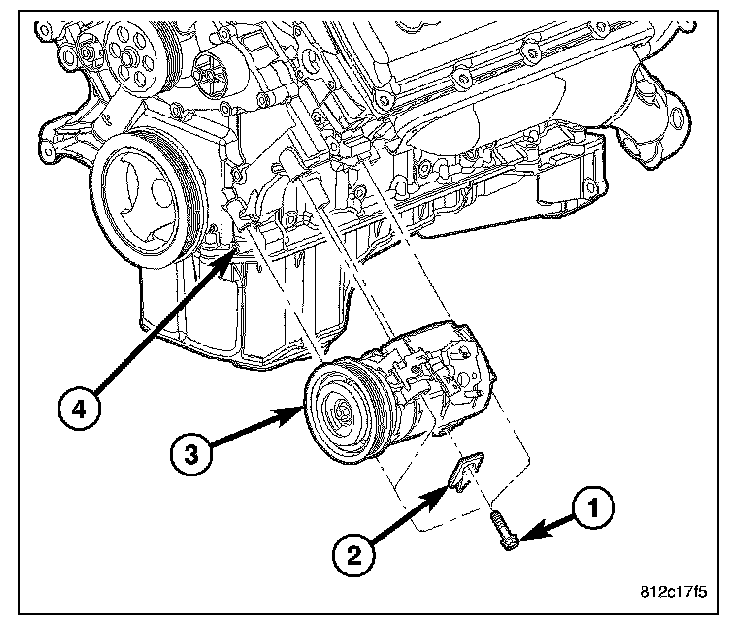 4
3
2
1
812c17f5