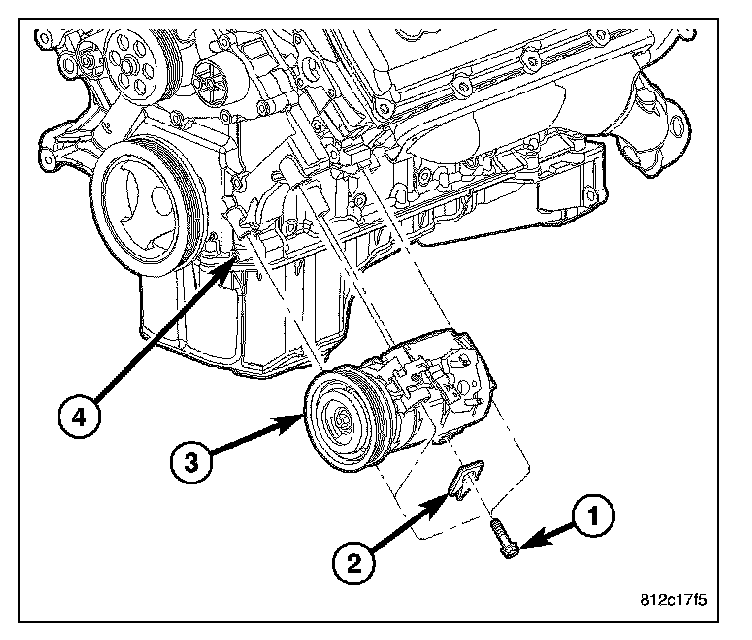 4
3
2
1
812c17f5