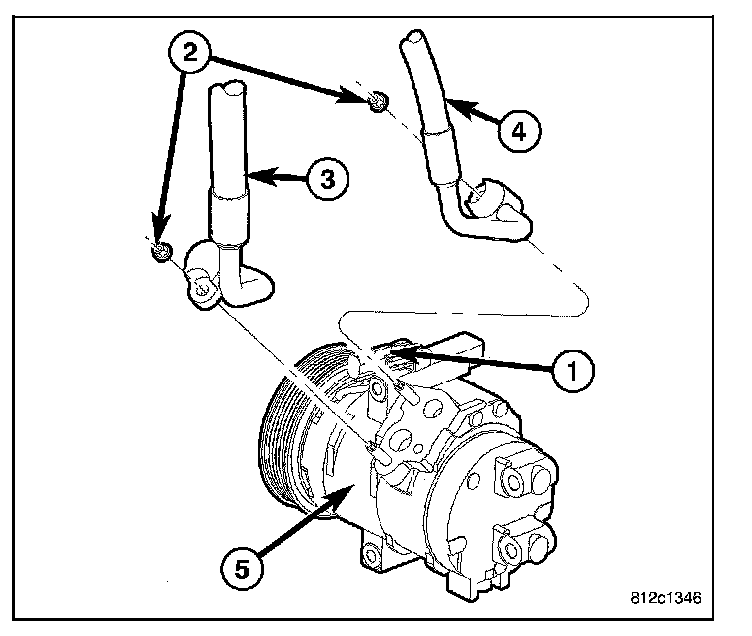 2
4
3
1
5
812c1346