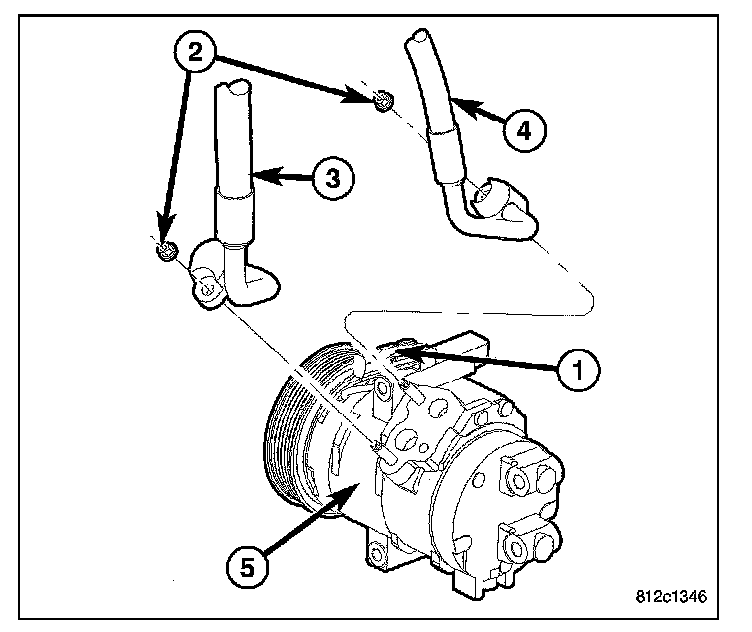 2
4
3
1
5
812c1346