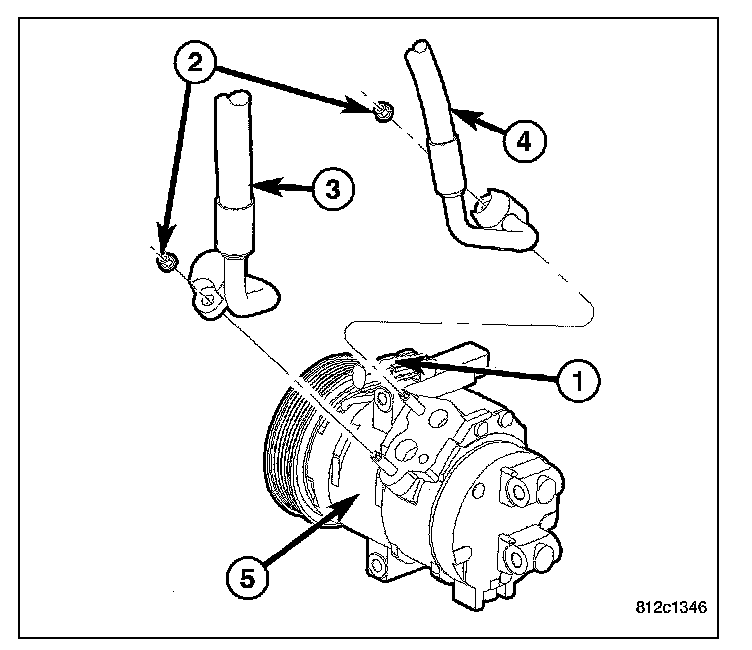 2
4
3
1
5
812c1346