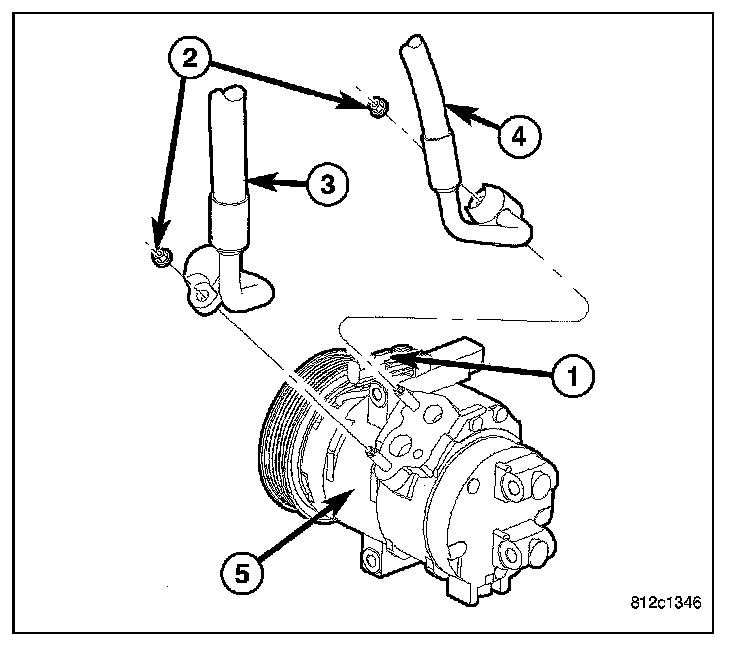 2
4
3
1
5
812c1346