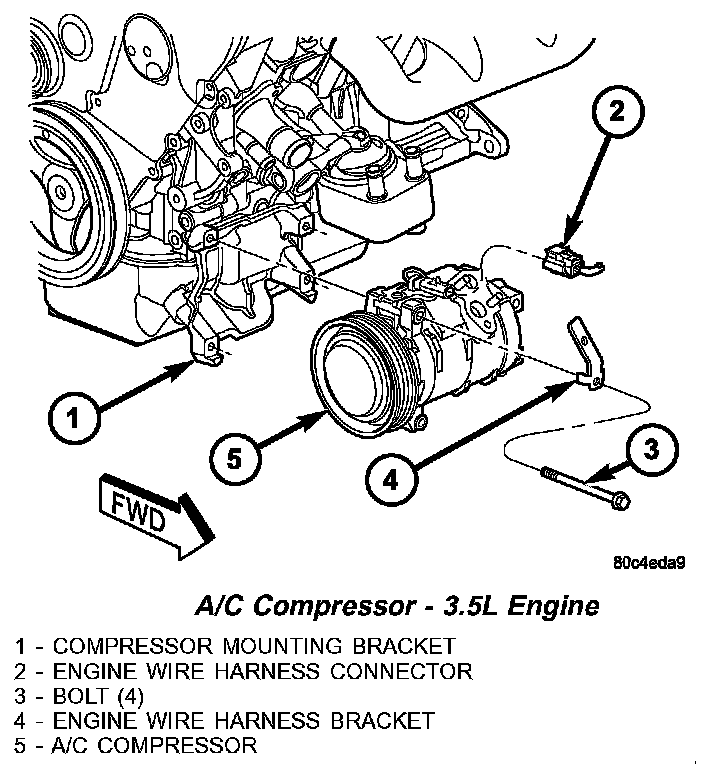 2

1

5

4

3

FWD

80c4eda9

A/C Compressor - 3.5L Engine

1 - COMPRESSOR MOUNTING BRACKET
2 - ENGINE WIRE HARNESS CONNECTOR
3 - BOLT (4)
4 - ENGINE WIRE HARNESS BRACKET
5 - A/C COMPRESSOR