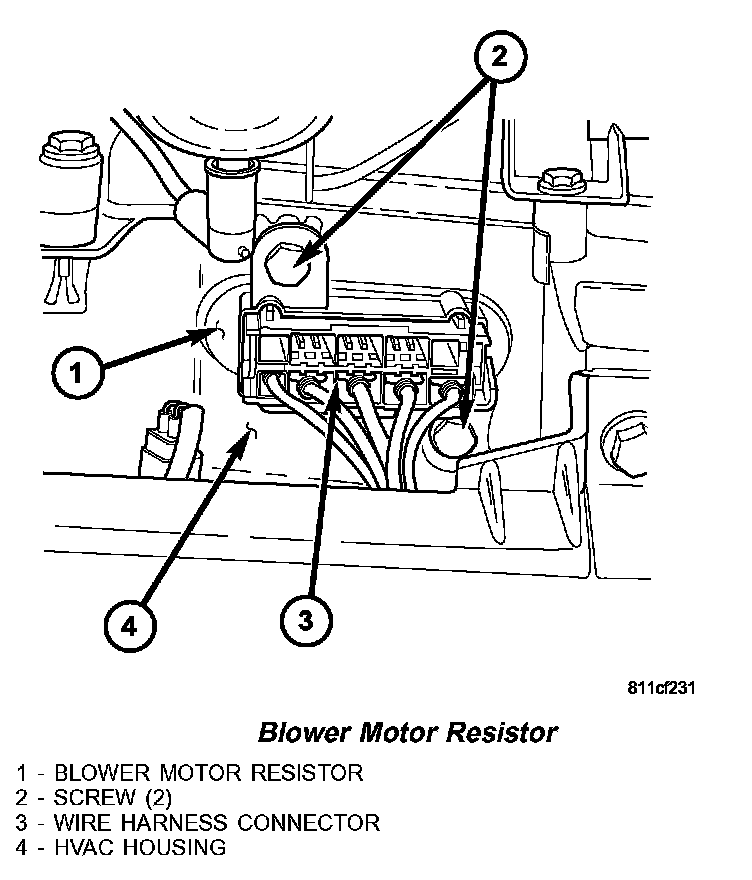 2

1

4

3

811cf231

Blower Motor Resistor

1 - BLOWER MOTOR RESISTOR
2 - SCREW (2)
3 - WIRE HARNESS CONNECTOR
4 - HVAC HOUSING