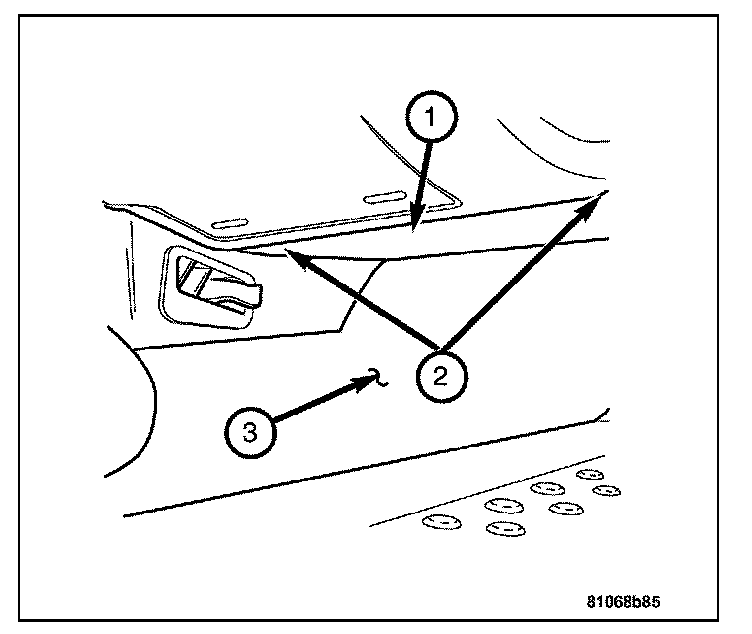 1
2
3
81068b85