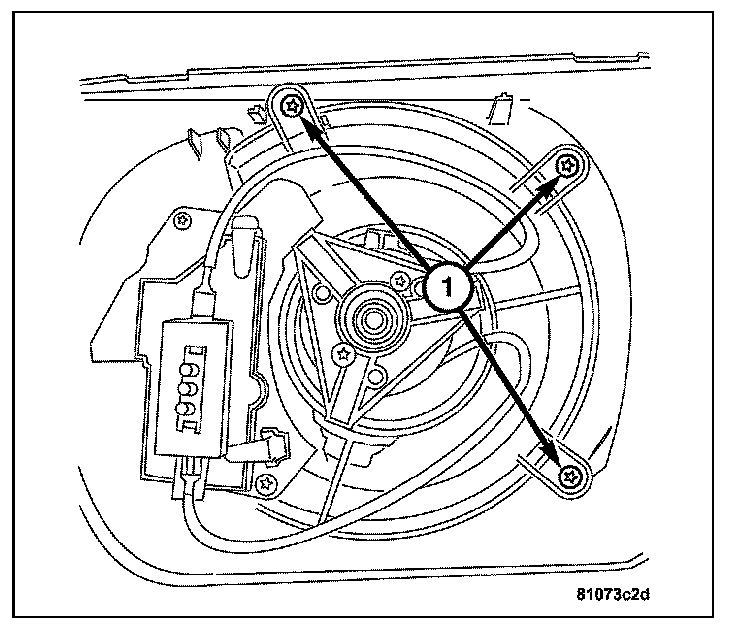 1

81073c2d