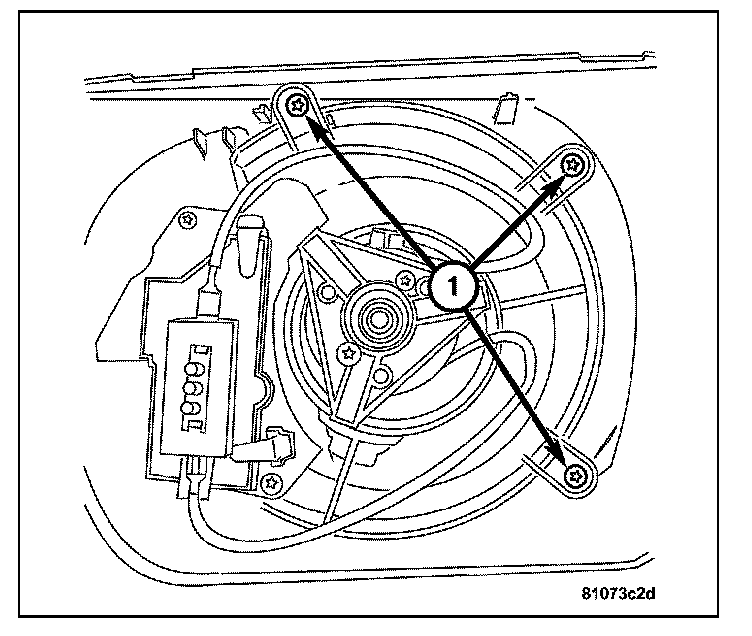 1

81073c2d