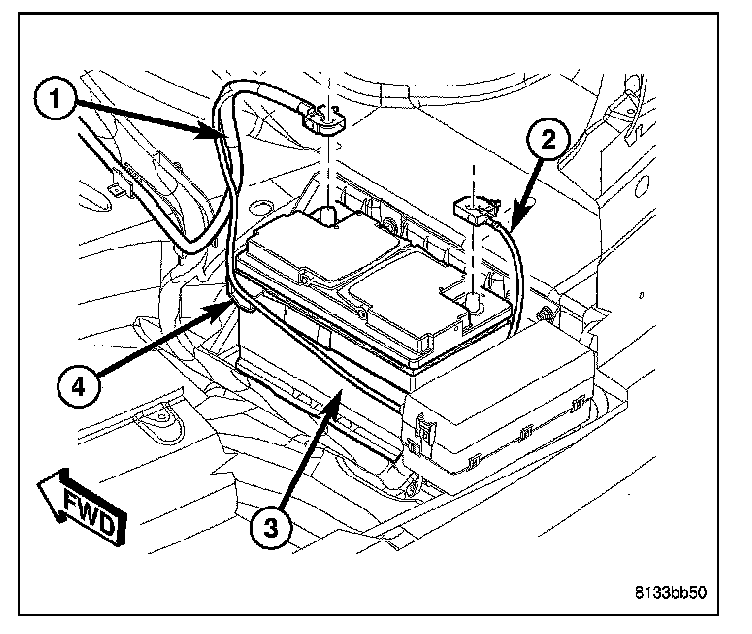 1
2
4
3
FWD
8133bb50